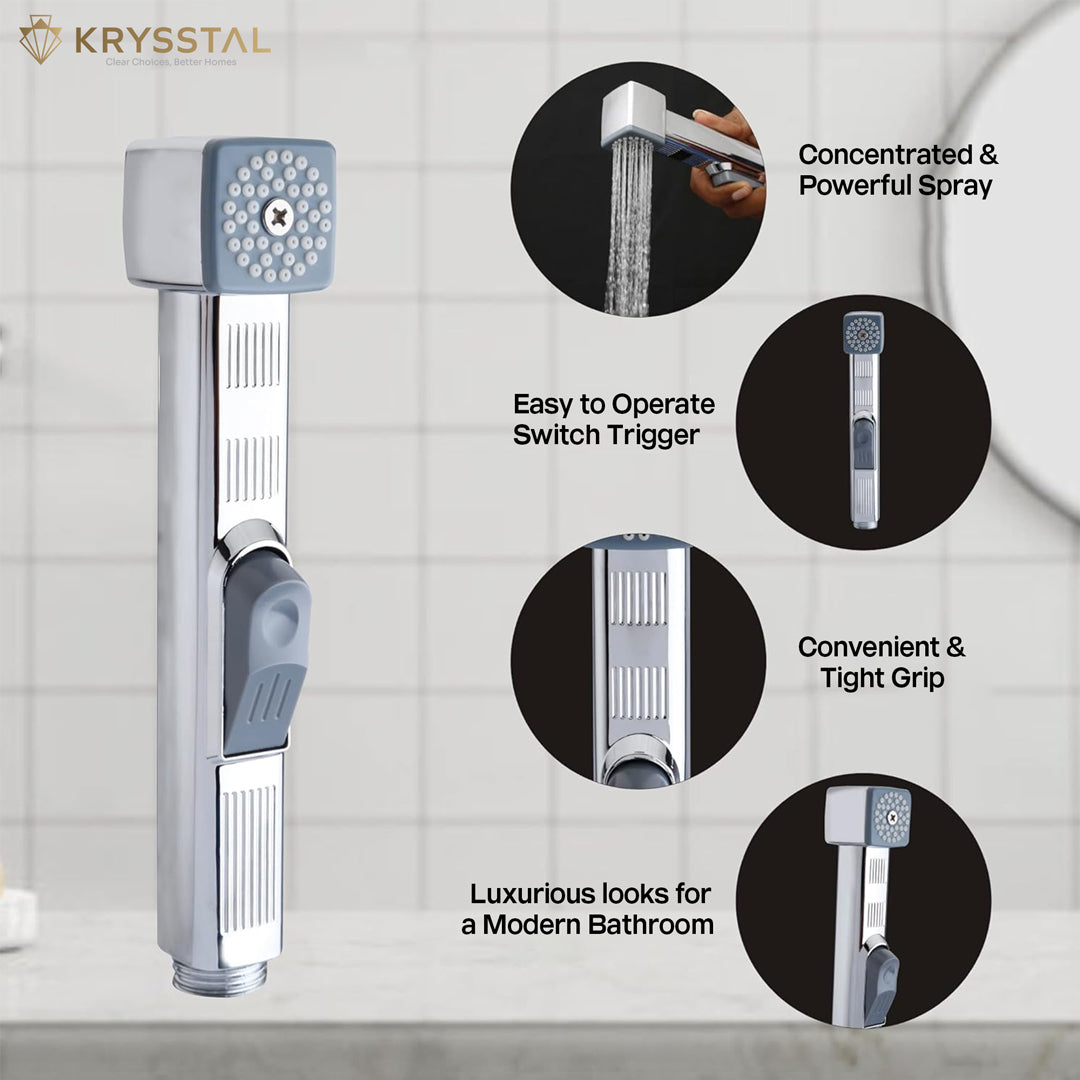 KRYSSTAL
Clear Choices, Better Homes

Concentrated & Powerful Spray

Easy to Operate Switch Trigger

Convenient & Tight Grip

Luxurious looks for a Modern Bathroom