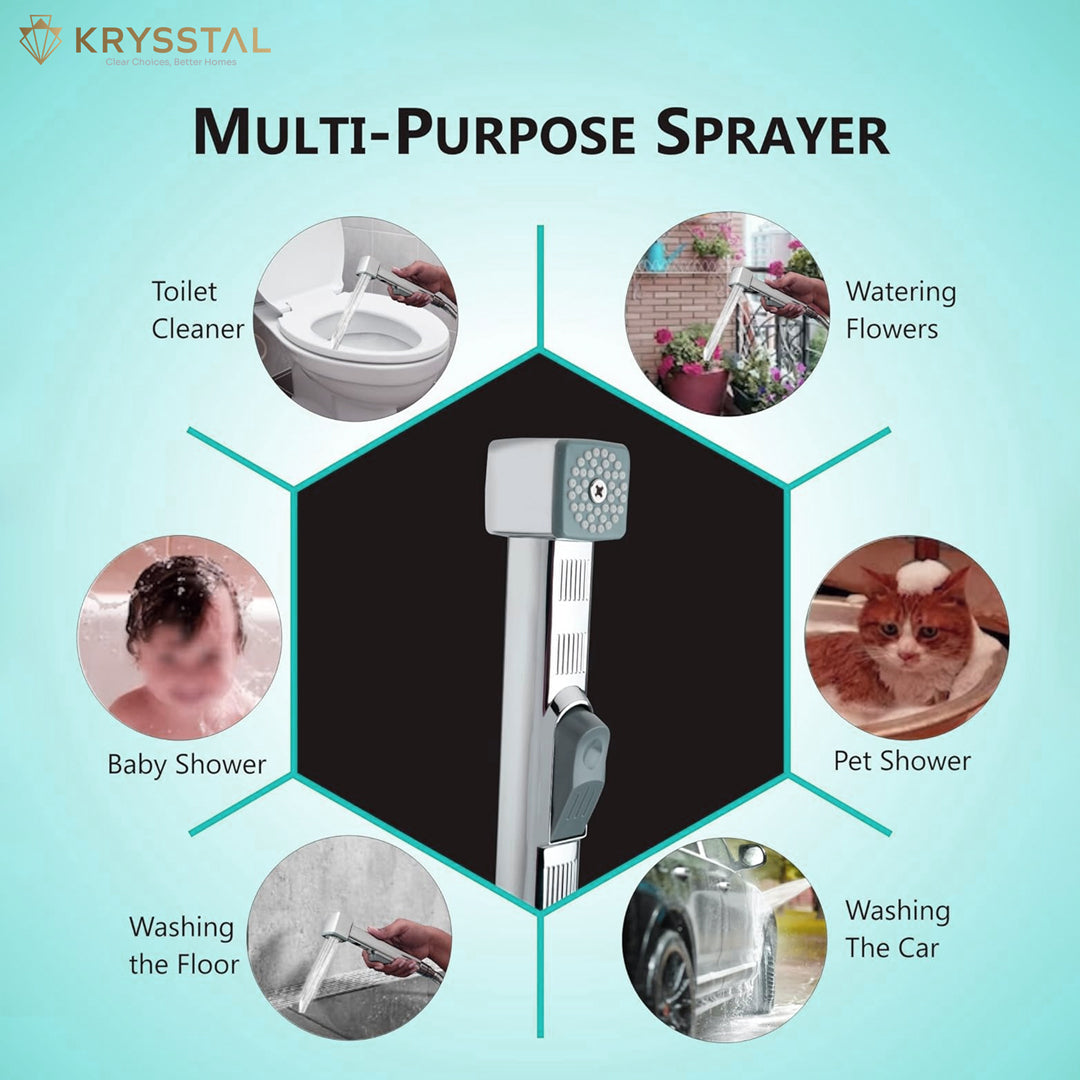 KRYSSTAL
Clear Choices, Better Homes

MULTI-PURPOSE SPRAYER

Toilet Cleaner

Watering Flowers

Baby Shower

Pet Shower

Washing the Floor

Washing The Car