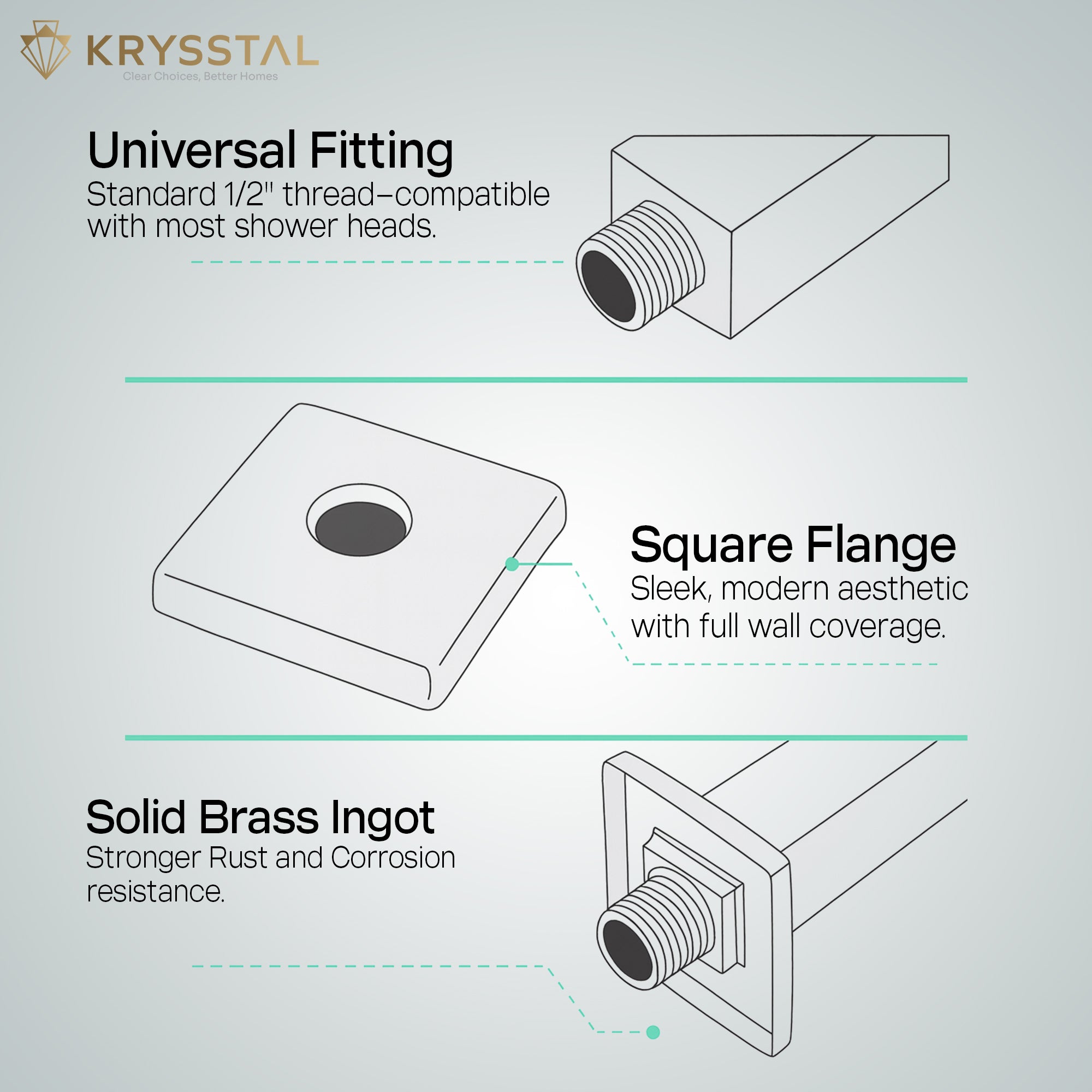 KRYSSTAL
Clear Choices, Better Homes

Universal Fitting
Standard 1/2" thread–compatible with most shower heads.

Square Flange
Sleek, modern aesthetic with full wall coverage.

Solid Brass Ingot
Stronger Rust and Corrosion resistance.